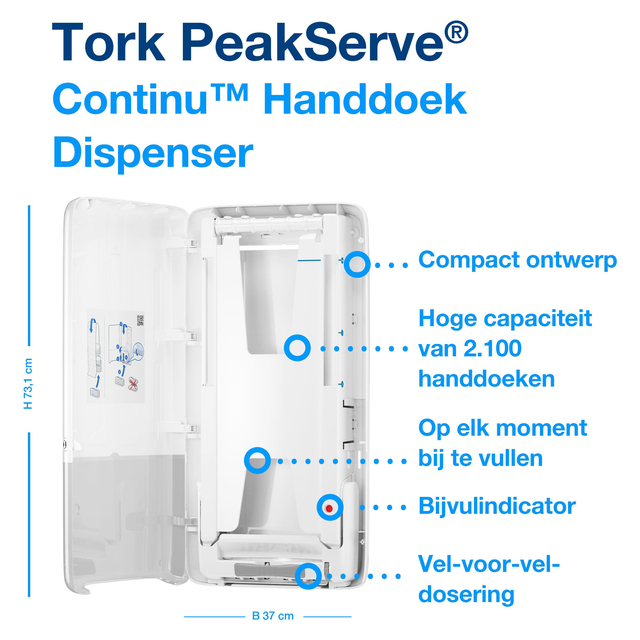 Tork PeakServe®
Continu™ Handdoek Dispenser

H 73,1 cm

Compact ontwerp

Hoge capaciteit van 2.100 handdoeken

Op elk moment bij te vullen

Bijvulindicator

Vel-voor-vel-dosering

B 37 cm