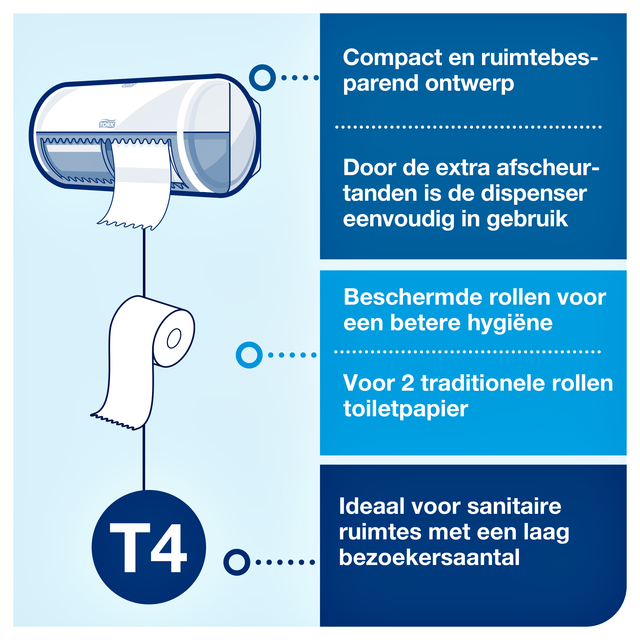 TORK

Compact en ruimtebesparend ontwerp

Door de extra afscheurtanden is de dispenser eenvoudig in gebruik

Beschermde rollen voor een betere hygiëne

Voor 2 traditionele rollen toiletpapier

T4

Ideaal voor sanitaire ruimtes met een laag bezoekersaantal