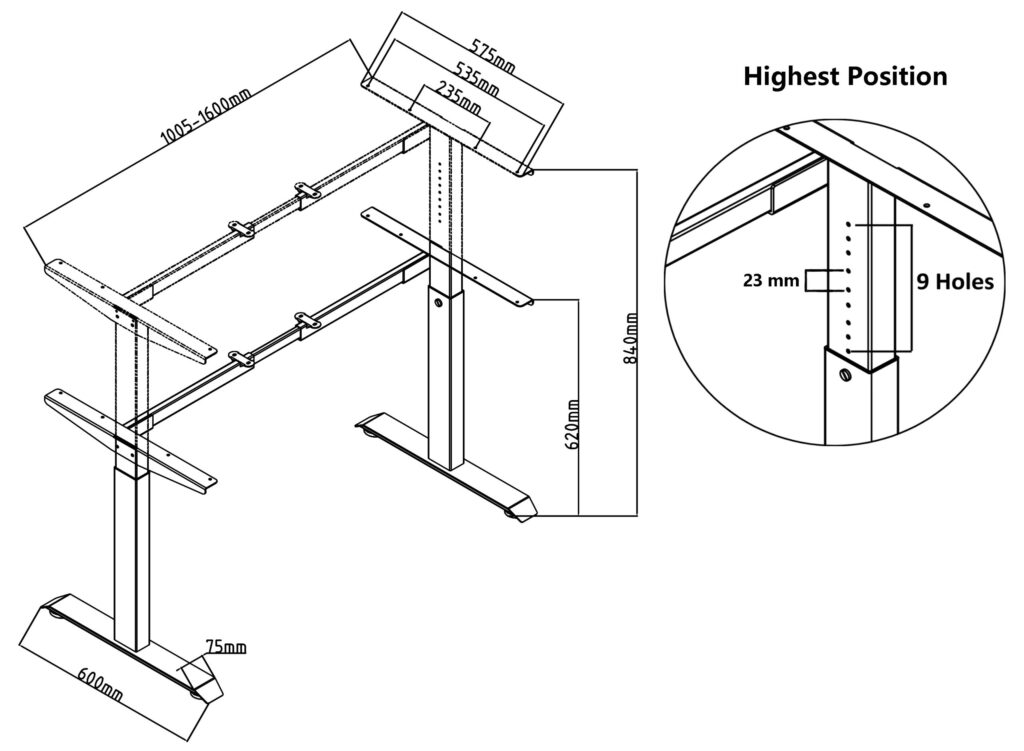 1005-1600mm
575mm
535mm
235mm
840mm
620mm
75mm
600mm

Highest Position
23 mm
9 Holes